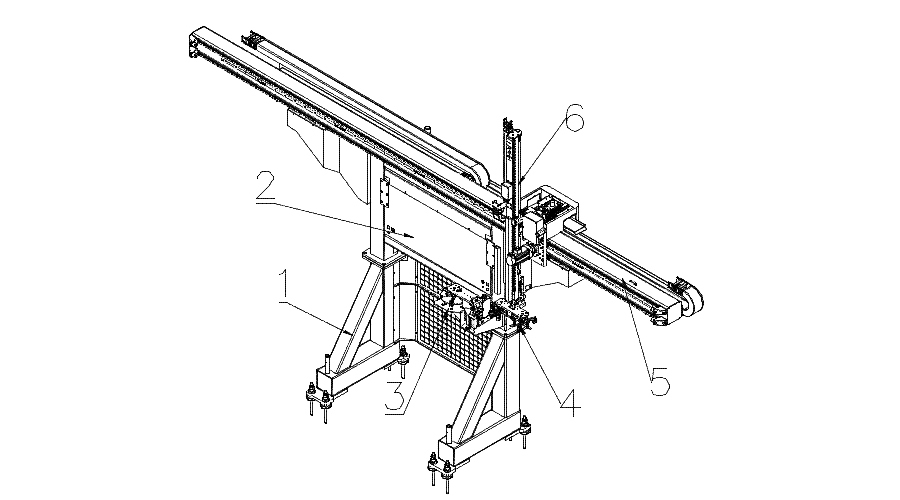 6
2
1
3
4
5