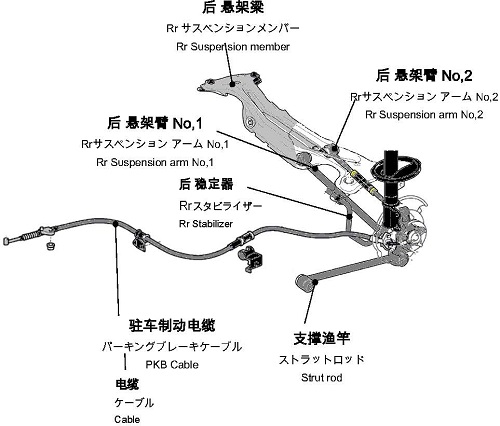 后 悬架梁
Rr サスペンションメンバー
Rr Suspension member

后 悬架臂 No,2
Rrサスペンション アーム No,2
Rr Suspension arm No,2

后 悬架臂 No,1
Rrサスペンション アーム No,1
Rr Suspension arm No,1

后 稳定器
Rrスタビライザー
Rr Stabilizer

驻车制动电缆
パーキングブレーキケーブル
PKB Cable

电缆
ケーブル
Cable

支撑渔竿
ストラットロッド
Strut rod