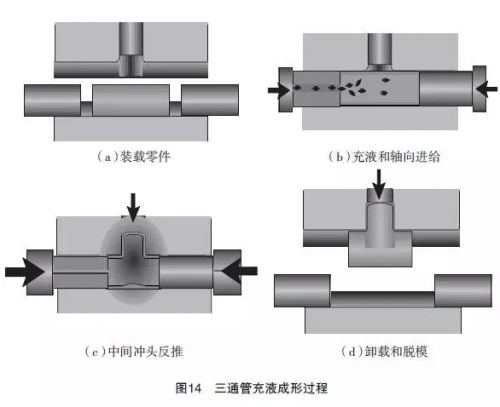 (a)装载零件

(b)充液和轴向进给

(c)中间冲头反推

(d)卸载和脱模

图14 三通管充液成形过程